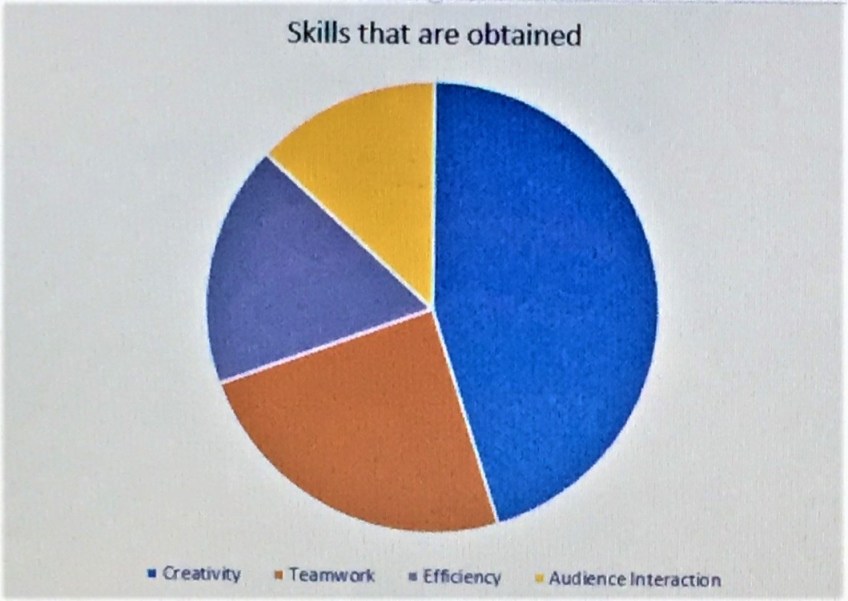 Skills that are obtained

Creativity Teamwork Efficiency Audience Interaction