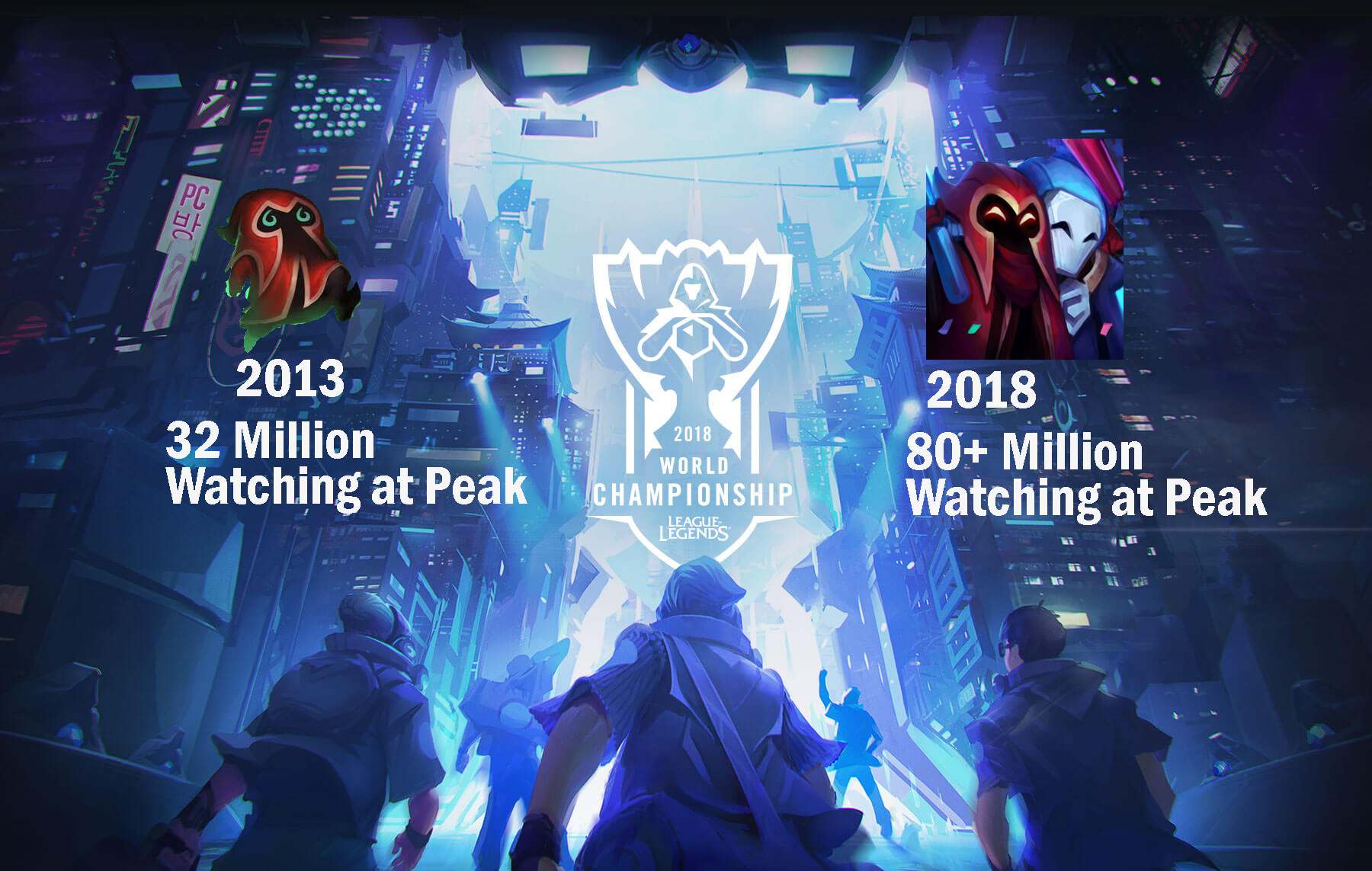 PC
방

2013
32 Million
Watching at Peak

2018
WORLD
CHAMPIONSHIP
LEAGUE OF LEGENDS

2018
80+ Million
Watching at Peak